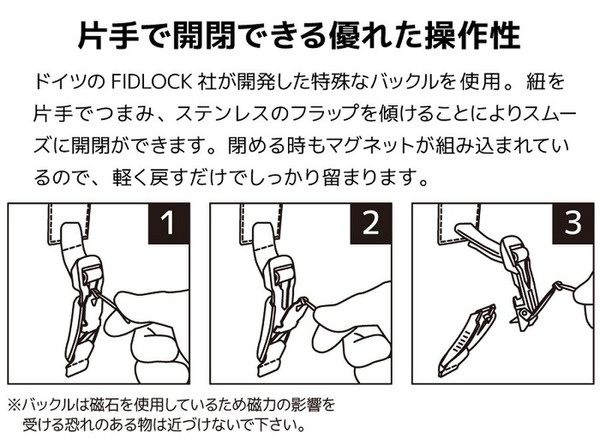 片手で開閉できる優れた操作性

ドイツの FIDLOCK 社が開発した特殊なバックルを使用。紐を片手でつまみ、ステンレスのフラップを傾けることによりスムーズに開閉ができます。閉める時もマグネットが組み込まれているので、軽く戻すだけでしっかり留まります。

1

2

3

※バックルは磁石を使用しているため磁力の影響を受ける恐れのある物は近づけないで下さい。